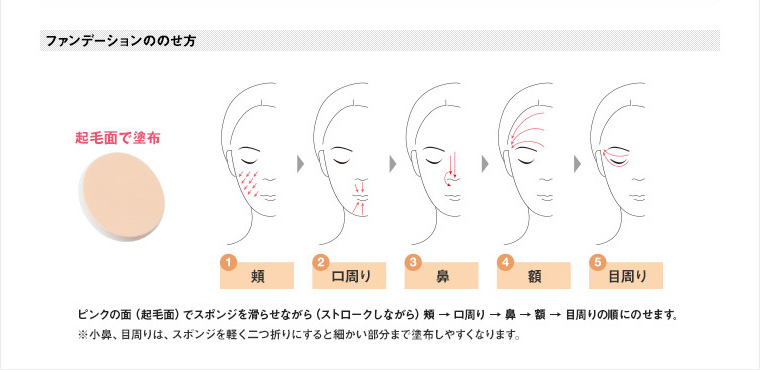 ファンデーションののせ方

起毛面で塗布

1 頬

2 口周り

3 鼻

4 額

5 目周り

ピンクの面（起毛面）でスポンジを滑らせながら（ストロークしながら）頬 → 口周り → 鼻 → 額 → 目周りの順にのせます。
※小鼻、目周りは、スポンジを軽く二つ折りにすると細かい部分まで塗布しやすくなります。