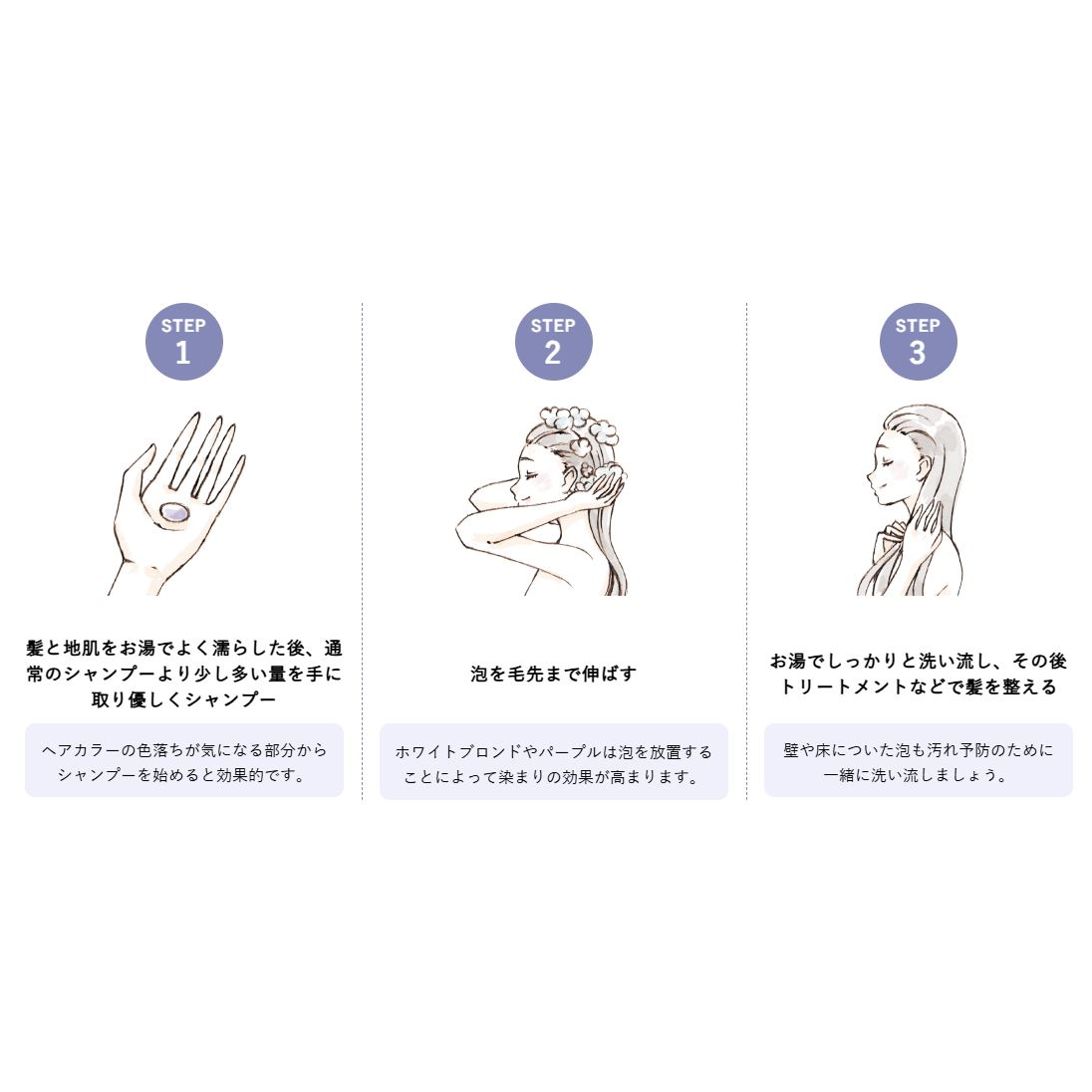 STEP
1

髪と地肌をお湯でよく濡らした後、通常のシャンプーより少し多い量を手に取り優しくシャンプー

ヘアカラーの色落ちが気になる部分からシャンプーを始めると効果的です。

STEP
2

泡を毛先まで伸ばす

ホワイトブロンドやパープルは泡を放置することによって染まりの効果が高まります。

STEP
3

お湯でしっかりと洗い流し、その後トリートメントなどで髪を整える

壁や床についた泡も汚れ予防のために一緒に洗い流しましょう。